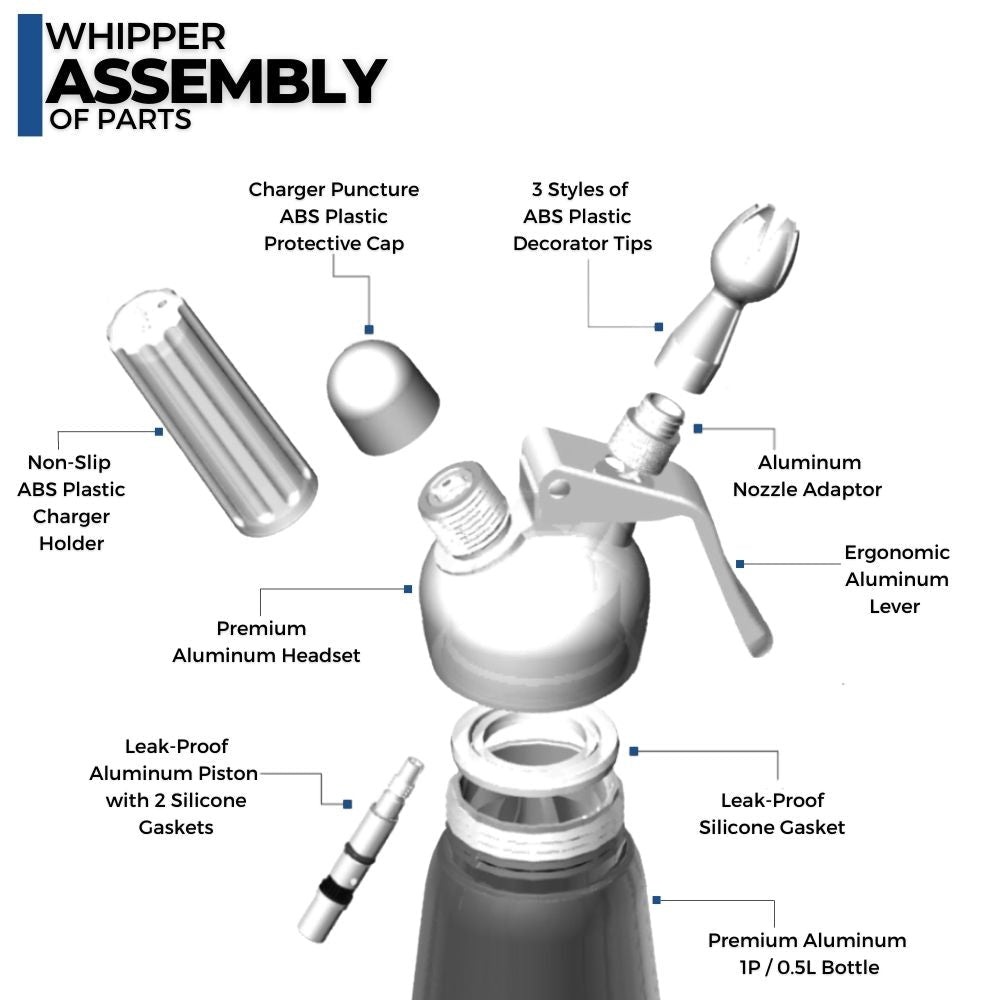 WHIPPER
ASSEMBLY
OF PARTS

Charger Puncture ABS Plastic Protective Cap

3 Styles of ABS Plastic Decorator Tips

Non-Slip ABS Plastic Charger Holder

Aluminum Nozzle Adaptor

Ergonomic Aluminum Lever

Premium Aluminum Headset

Leak-Proof Aluminum Piston with 2 Silicone Gaskets

Leak-Proof Silicone Gasket

Premium Aluminum 1P / 0.5L Bottle