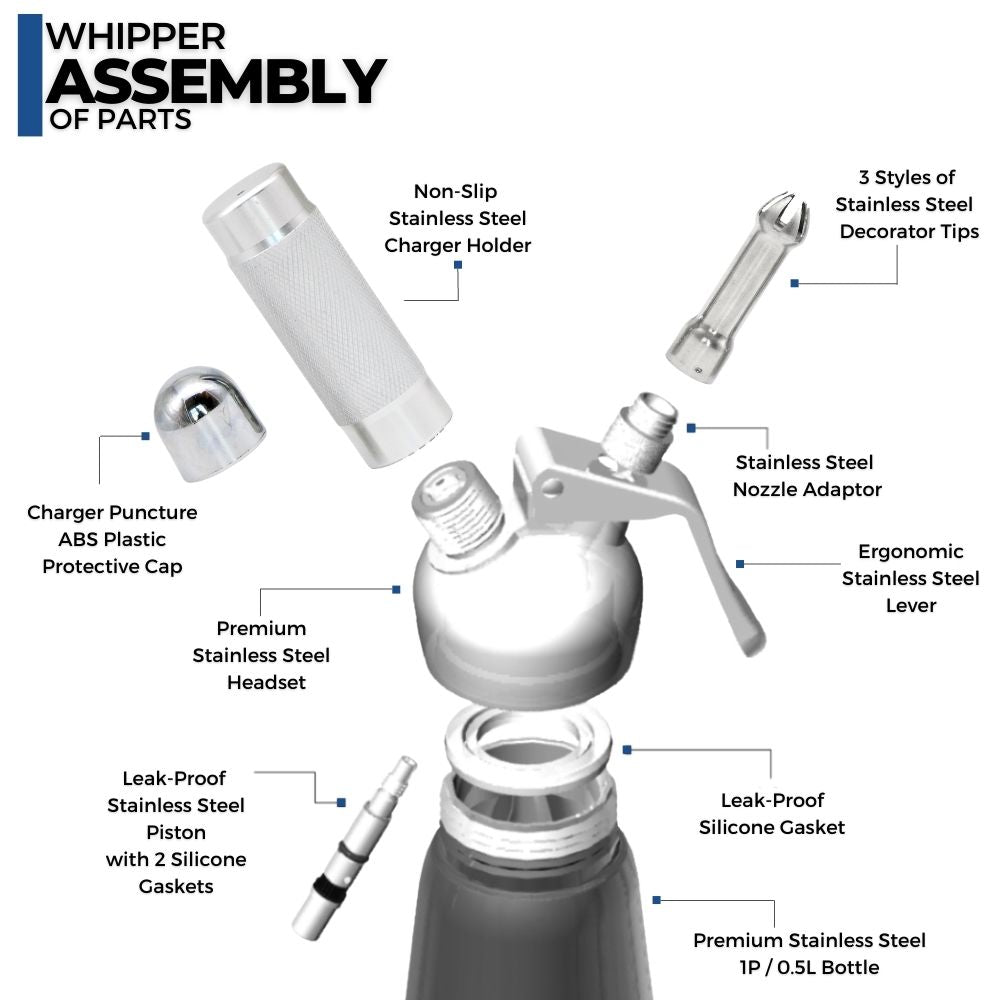 WHIPPER
ASSEMBLY
OF PARTS

Non-Slip Stainless Steel Charger Holder

3 Styles of Stainless Steel Decorator Tips

Charger Puncture ABS Plastic Protective Cap

Stainless Steel Nozzle Adaptor

Ergonomic Stainless Steel Lever

Premium Stainless Steel Headset

Leak-Proof Stainless Steel Piston with 2 Silicone Gaskets

Leak-Proof Silicone Gasket

Premium Stainless Steel 1P / 0.5L Bottle